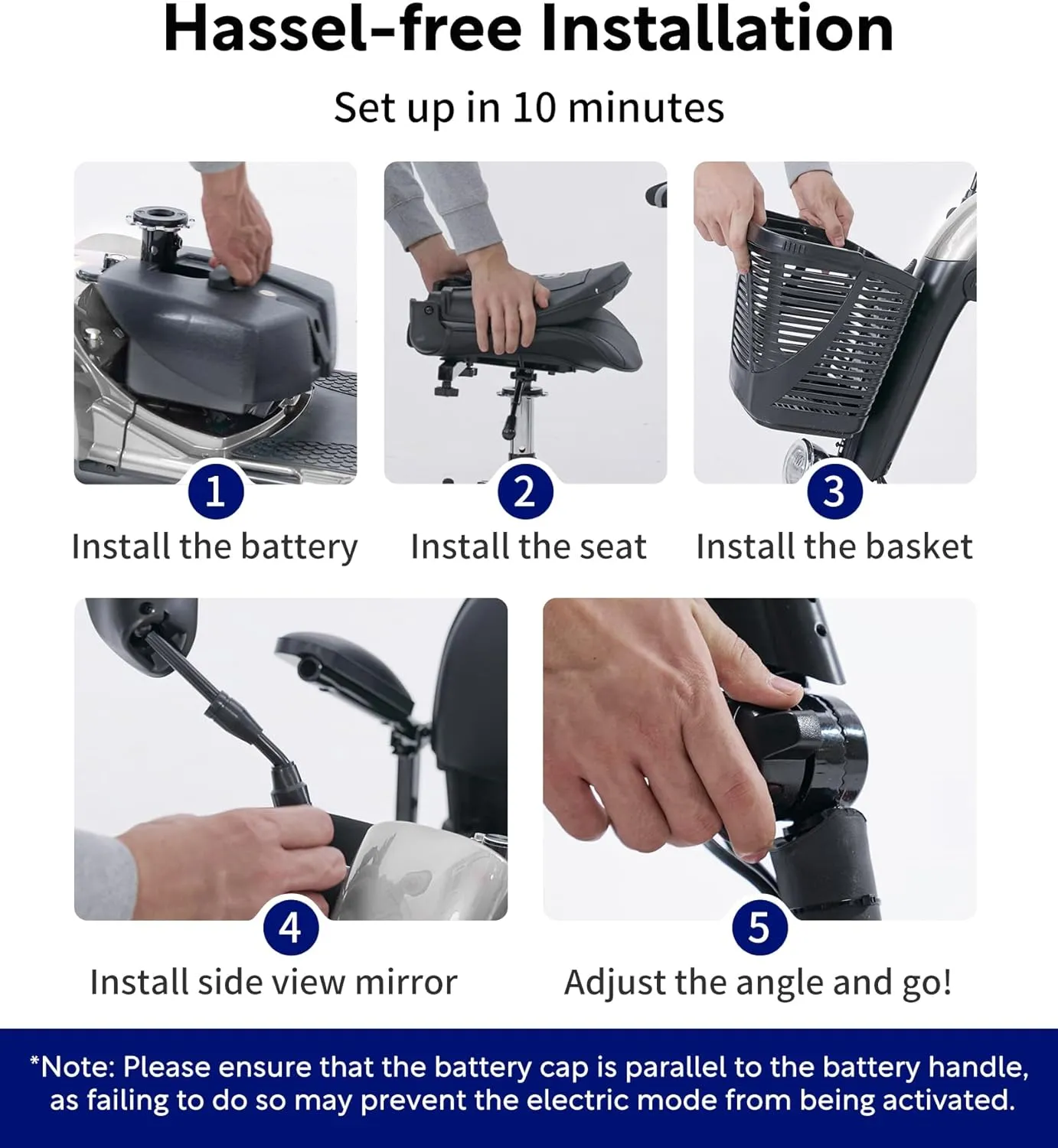 Hassel-free Installation

Set up in 10 minutes

1
Install the battery

2
Install the seat

3
Install the basket

4
Install side view mirror

5
Adjust the angle and go!

*Note: Please ensure that the battery cap is parallel to the battery handle, as failing to do so may prevent the electric mode from being activated.