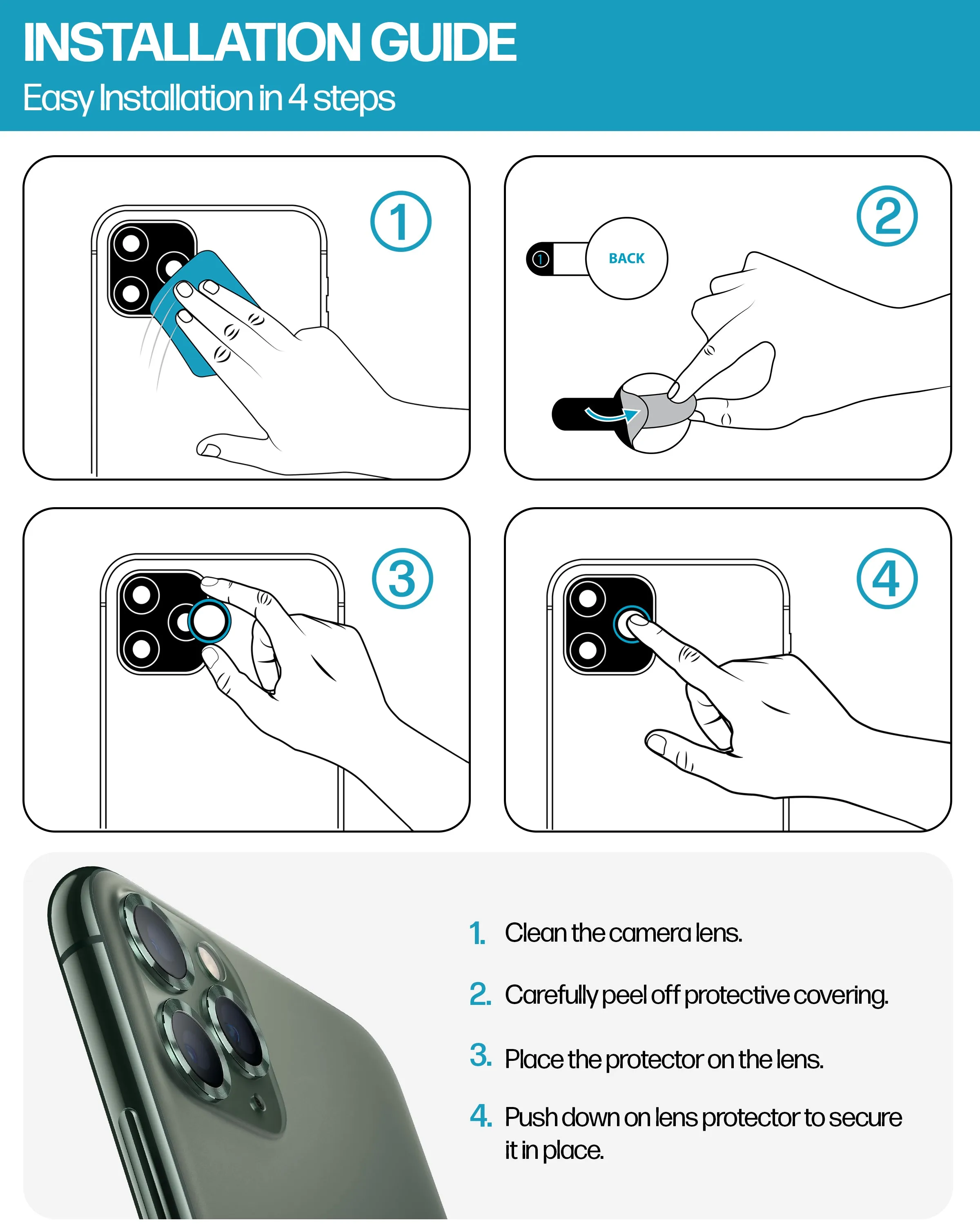 INSTALLATION GUIDE
Easy Installation in 4 steps

1

1
BACK

2

3

4

1. Clean the camera lens.

2. Carefully peel off protective covering.

3. Place the protector on the lens.

4. Push down on lens protector to secure it in place.