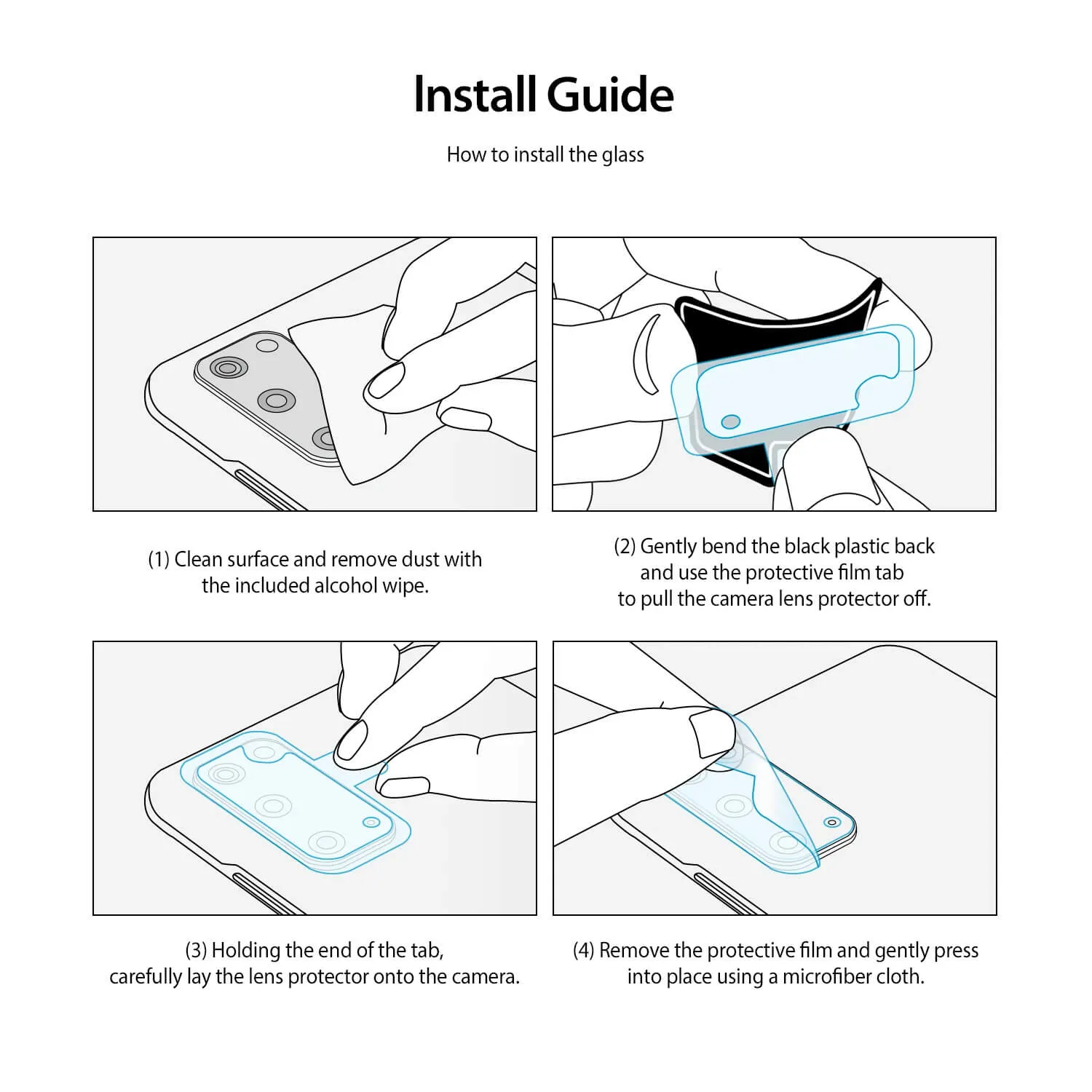 Install Guide

How to install the glass

(1) Clean surface and remove dust with the included alcohol wipe.

(2) Gently bend the black plastic back and use the protective film tab to pull the camera lens protector off.

(3) Holding the end of the tab, carefully lay the lens protector onto the camera.

(4) Remove the protective film and gently press into place using a microfiber cloth.