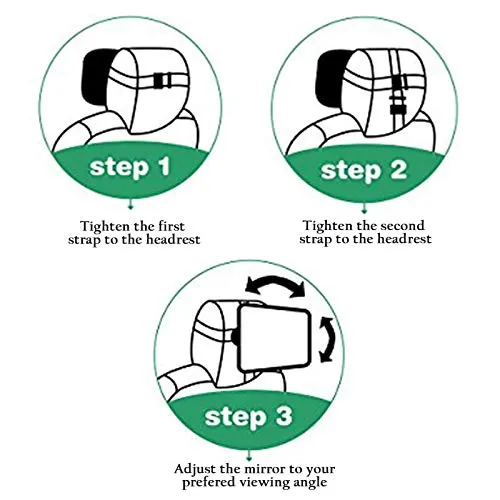 step 1

Tighten the first strap to the headrest

step 2

Tighten the second strap to the headrest

step 3

Adjust the mirror to your prefered viewing angle