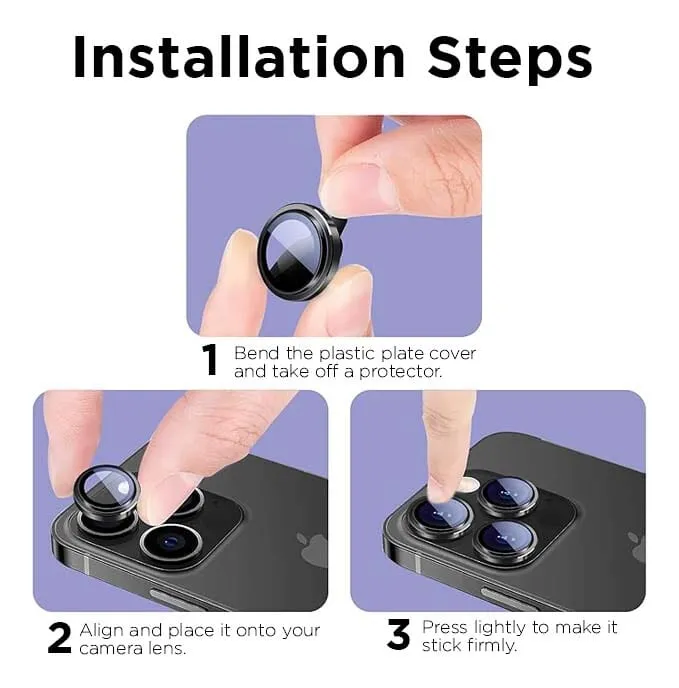 Installation Steps

1 Bend the plastic plate cover and take off a protector.

2 Align and place it onto your camera lens.

3 Press lightly to make it stick firmly.